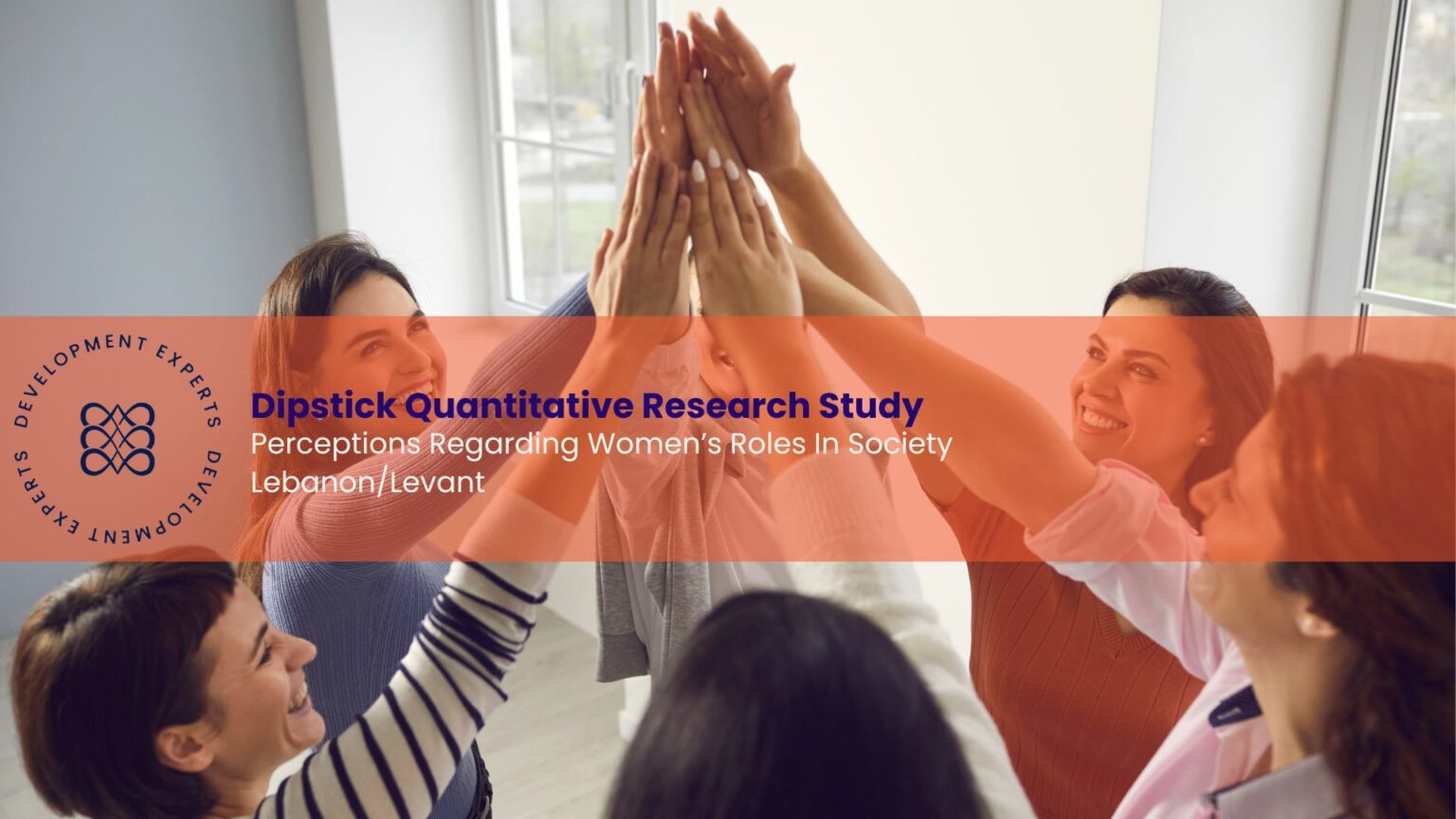 DEVELOPMENT EXPERTS DEVELOPMENT EXPERTS

Dipstick Quantitative Research Study
Perceptions Regarding Women's Roles In Society
Lebanon/Levant